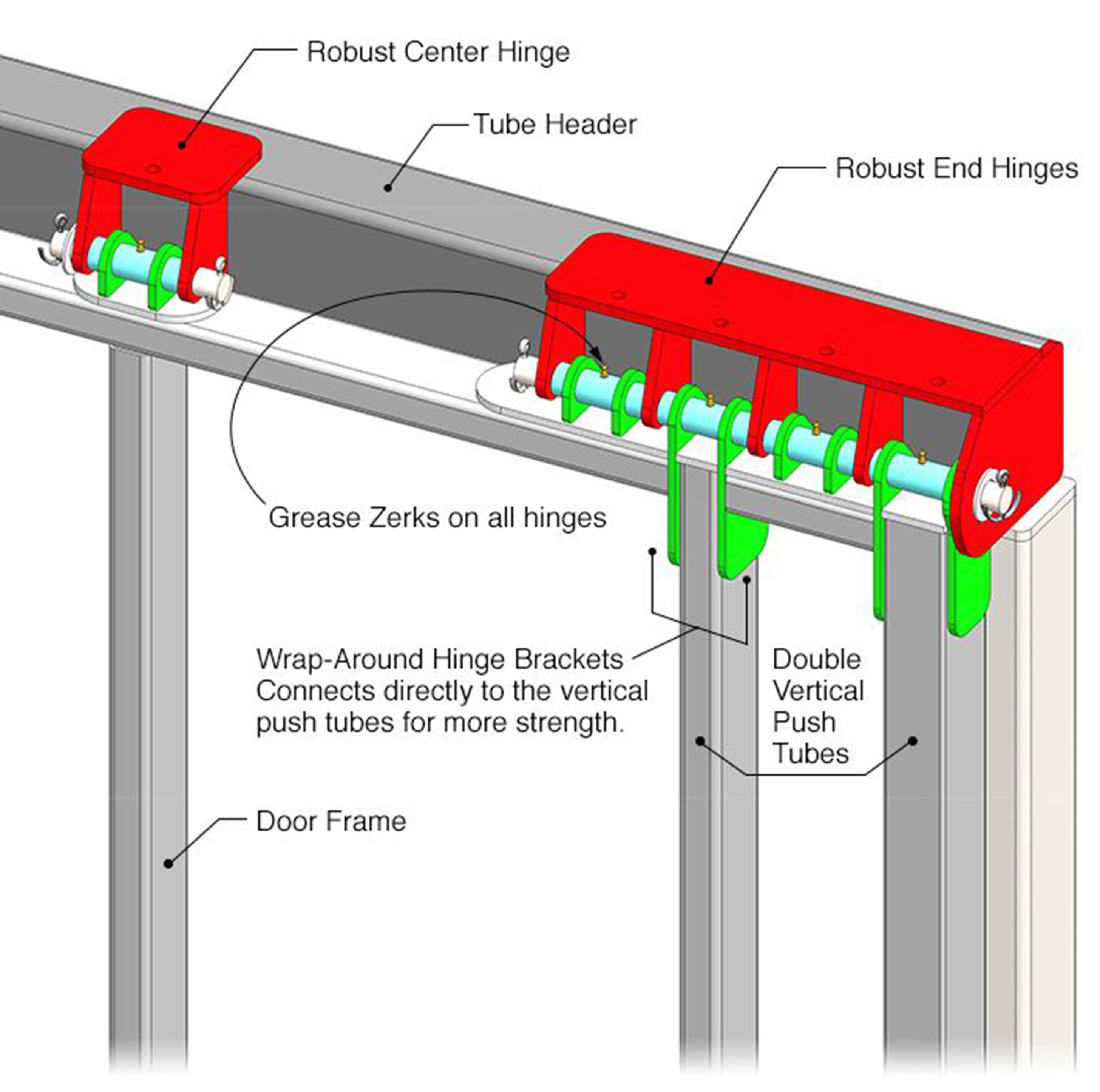 Robust Center Hinge

Tube Header

Robust End Hinges

Grease Zerks on all hinges

Wrap-Around Hinge Brackets Connects directly to the vertical push tubes for more strength.

Double Vertical Push Tubes

Door Frame